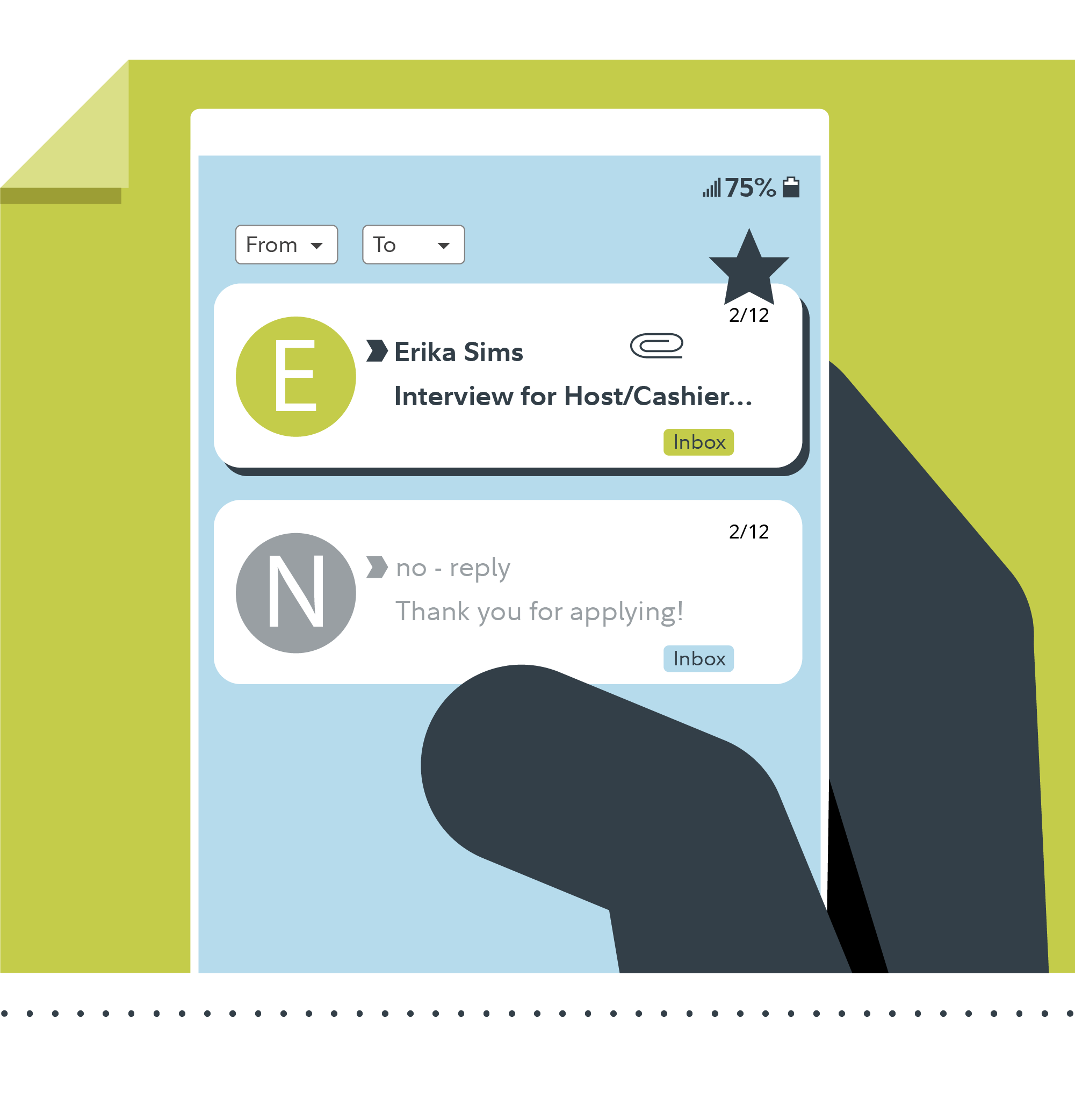 75%

From

To

2/12

E

Erika Sims

Interview for Host/Cashier...

Inbox

2/12

N

no - reply

Thank you for applying!

Inbox